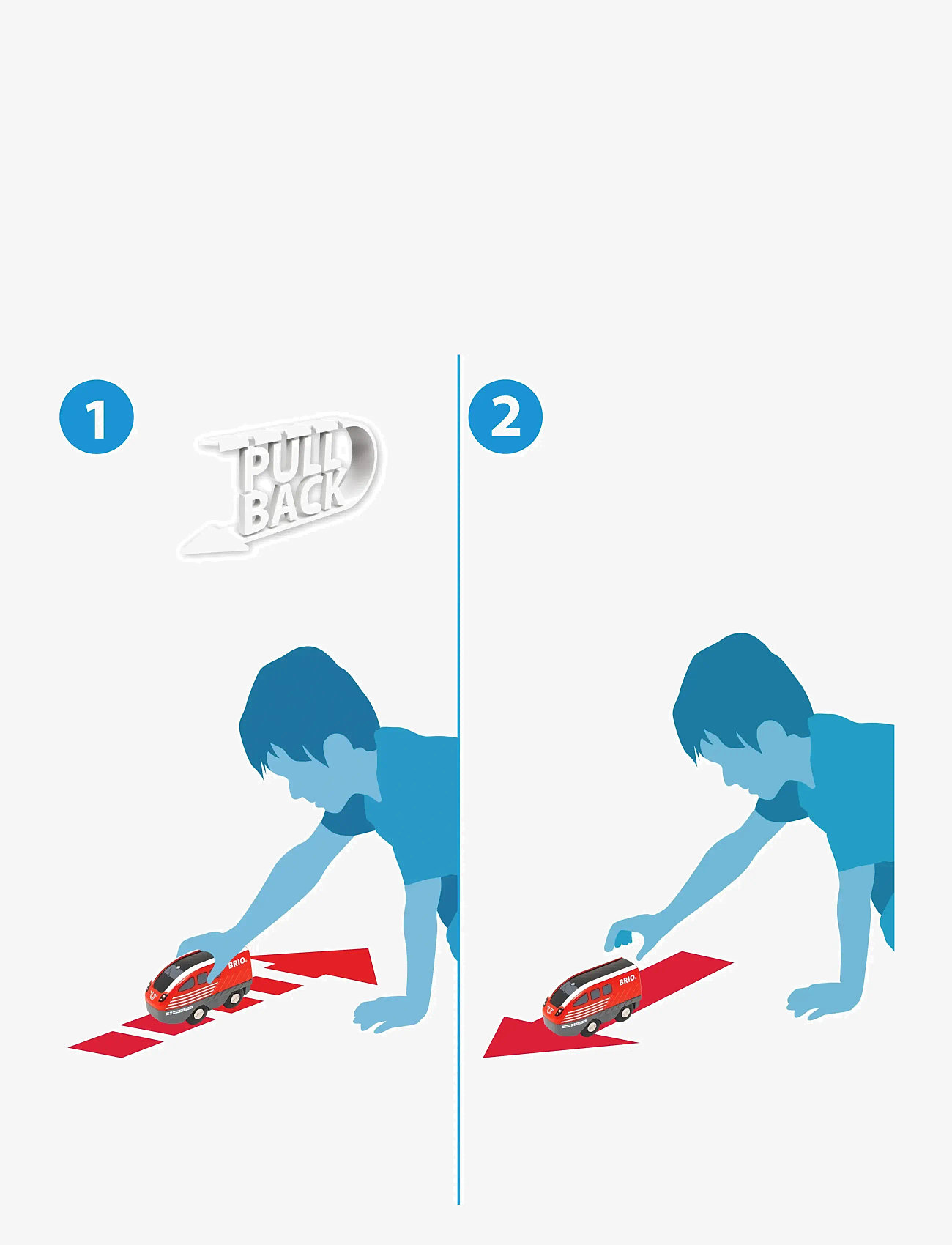 1

PULL BACK

BRIO

2

BRIO