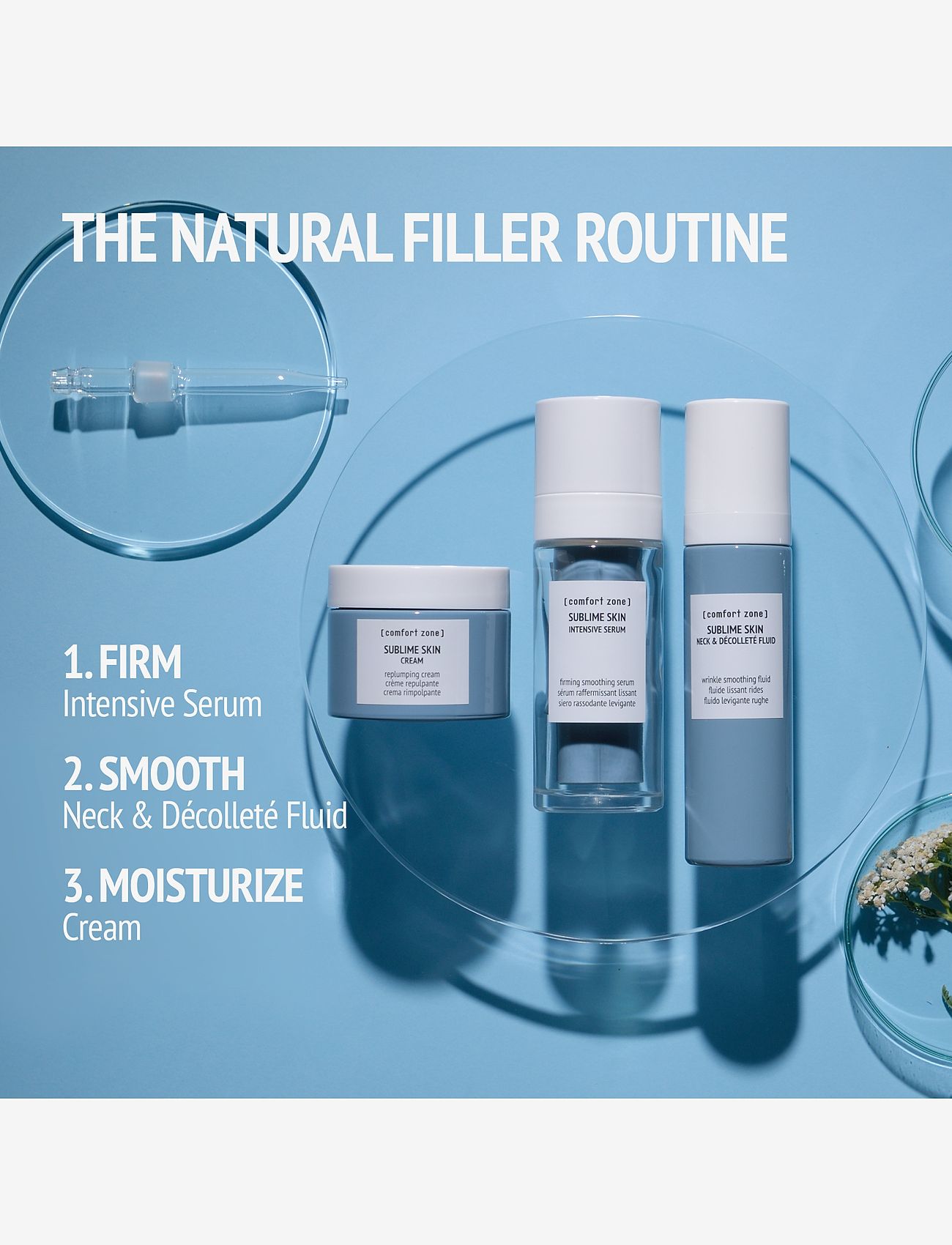 THE NATURAL FILLER ROUTINE

1. FIRM
Intensive Serum

2. SMOOTH
Neck & Décolleté Fluid

3. MOISTURIZE
Cream

[comfort zone]
SUBLIME SKIN
CREAM
replumping cream
crème repulpante
crema rimpolpante

[comfort zone]
SUBLIME SKIN
INTENSIVE SERUM
firming smoothing serum
sérum raffermissant lissant
siero rassodante levigante

[comfort zone]
SUBLIME SKIN
NECK & DÉCOLLETÉ FLUID
wrinkle smoothing fluid
fluide lissant rides
fluido levigante rughe