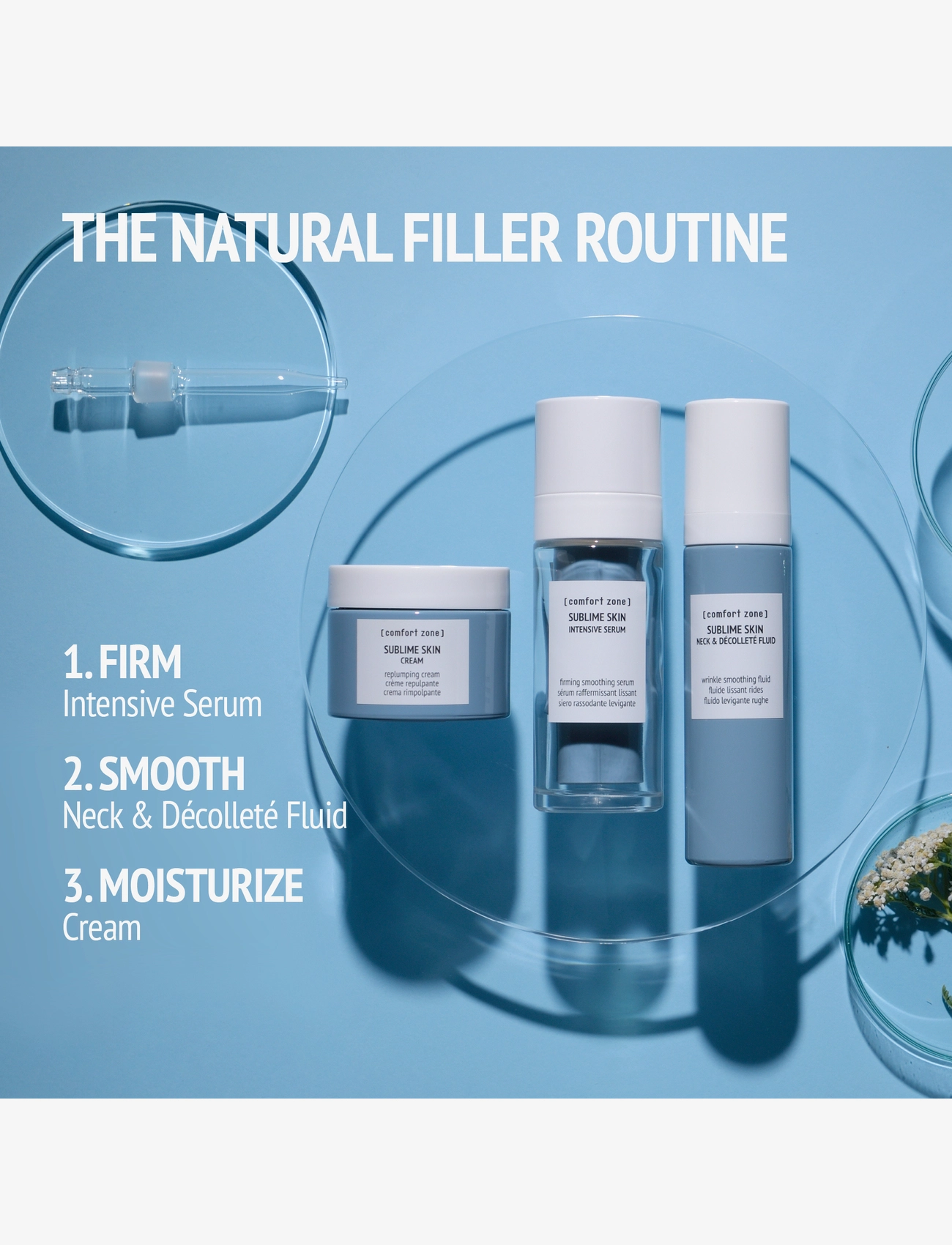 THE NATURAL FILLER ROUTINE

1. FIRM
Intensive Serum

2. SMOOTH
Neck & Décolleté Fluid

3. MOISTURIZE
Cream

[comfort zone]
SUBLIME SKIN
CREAM
replumping cream
crème repulpante
crema rimpolpante

[comfort zone]
SUBLIME SKIN
INTENSIVE SERUM
firming smoothing serum
sérum raffermissant lissant
siero rassodante levigante

[comfort zone]
SUBLIME SKIN
NECK & DÉCOLLETÉ FLUID
wrinkle smoothing fluid
fluide lissant rides
fluido levigante rughe