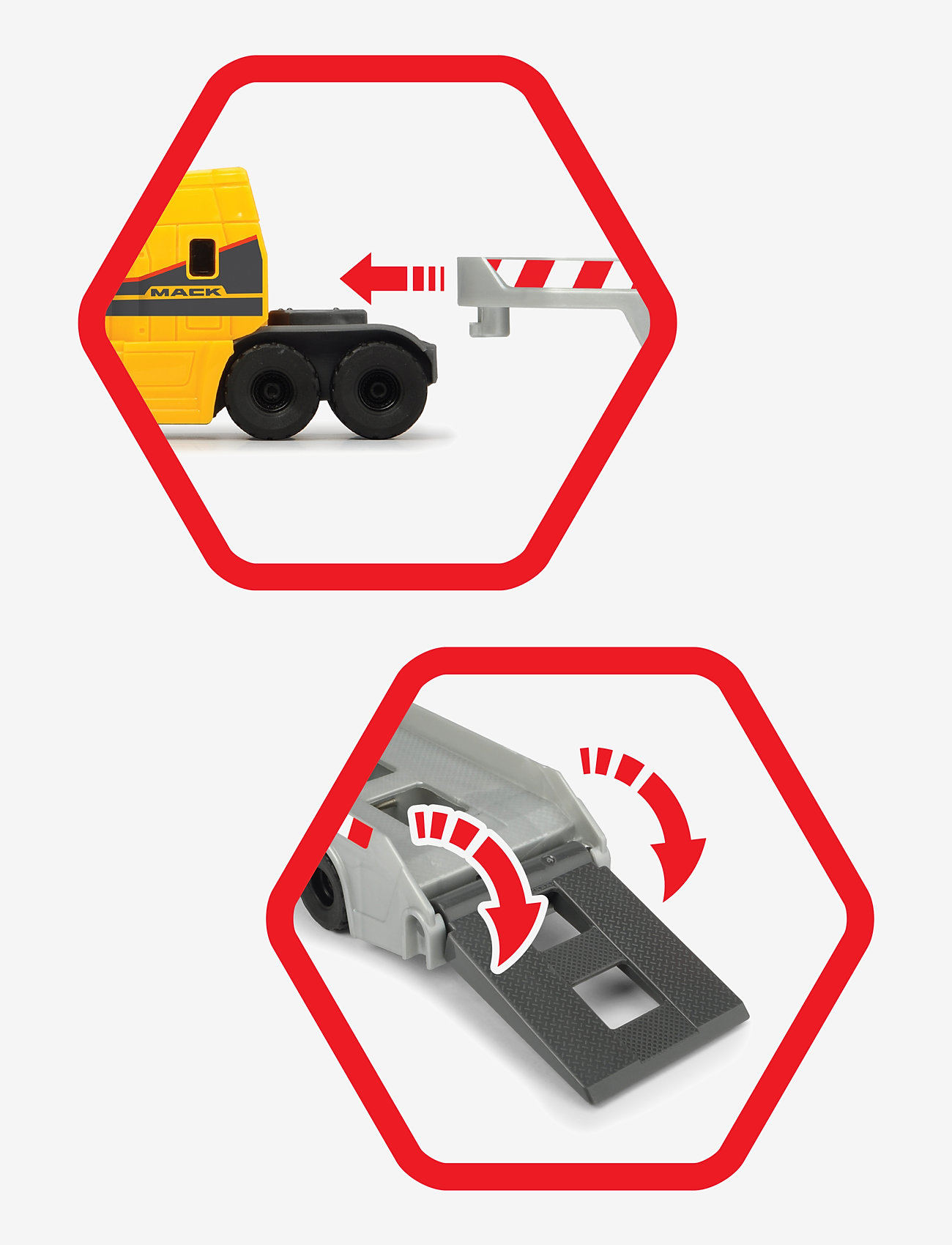 MACK