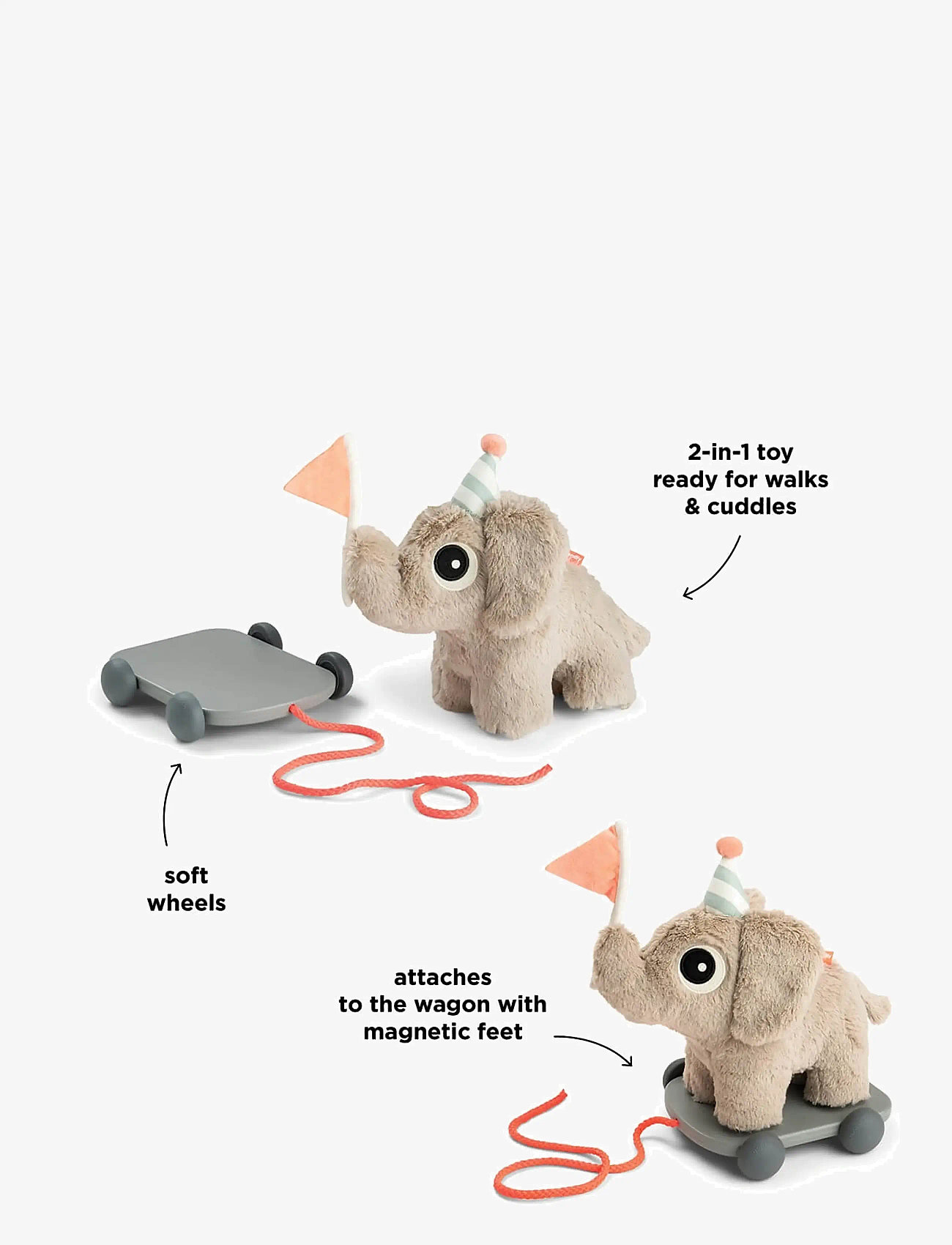 2-in-1 toy
ready for walks
& cuddles

soft
wheels

attaches
to the wagon with
magnetic feet