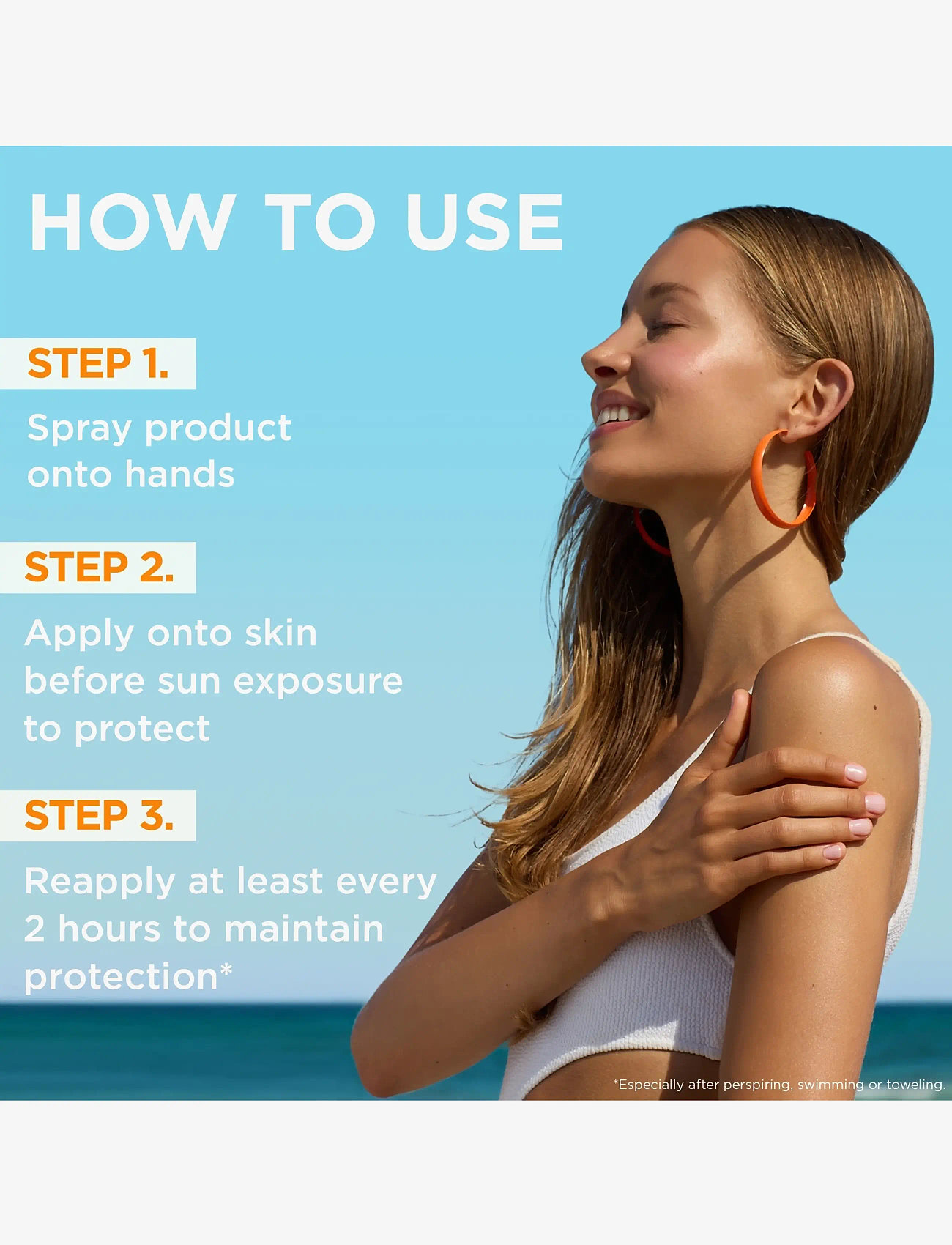 HOW TO USE

STEP 1.

Spray product onto hands

STEP 2.

Apply onto skin before sun exposure to protect

STEP 3.

Reapply at least every 2 hours to maintain protection*

*Especially after perspiring, swimming or toweling.