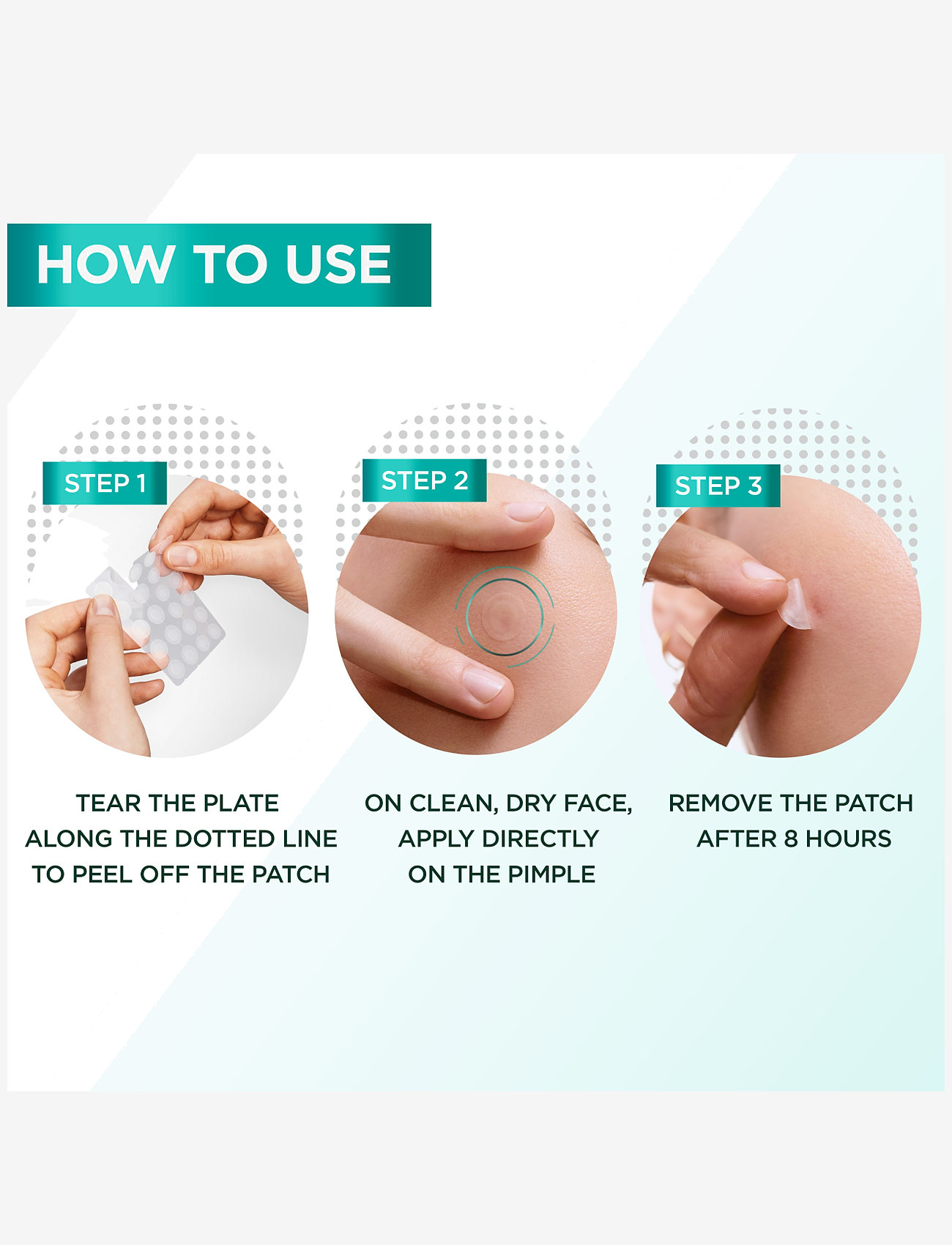 HOW TO USE

STEP 1

TEAR THE PLATE ALONG THE DOTTED LINE TO PEEL OFF THE PATCH

STEP 2

ON CLEAN, DRY FACE, APPLY DIRECTLY ON THE PIMPLE

STEP 3

REMOVE THE PATCH AFTER 8 HOURS