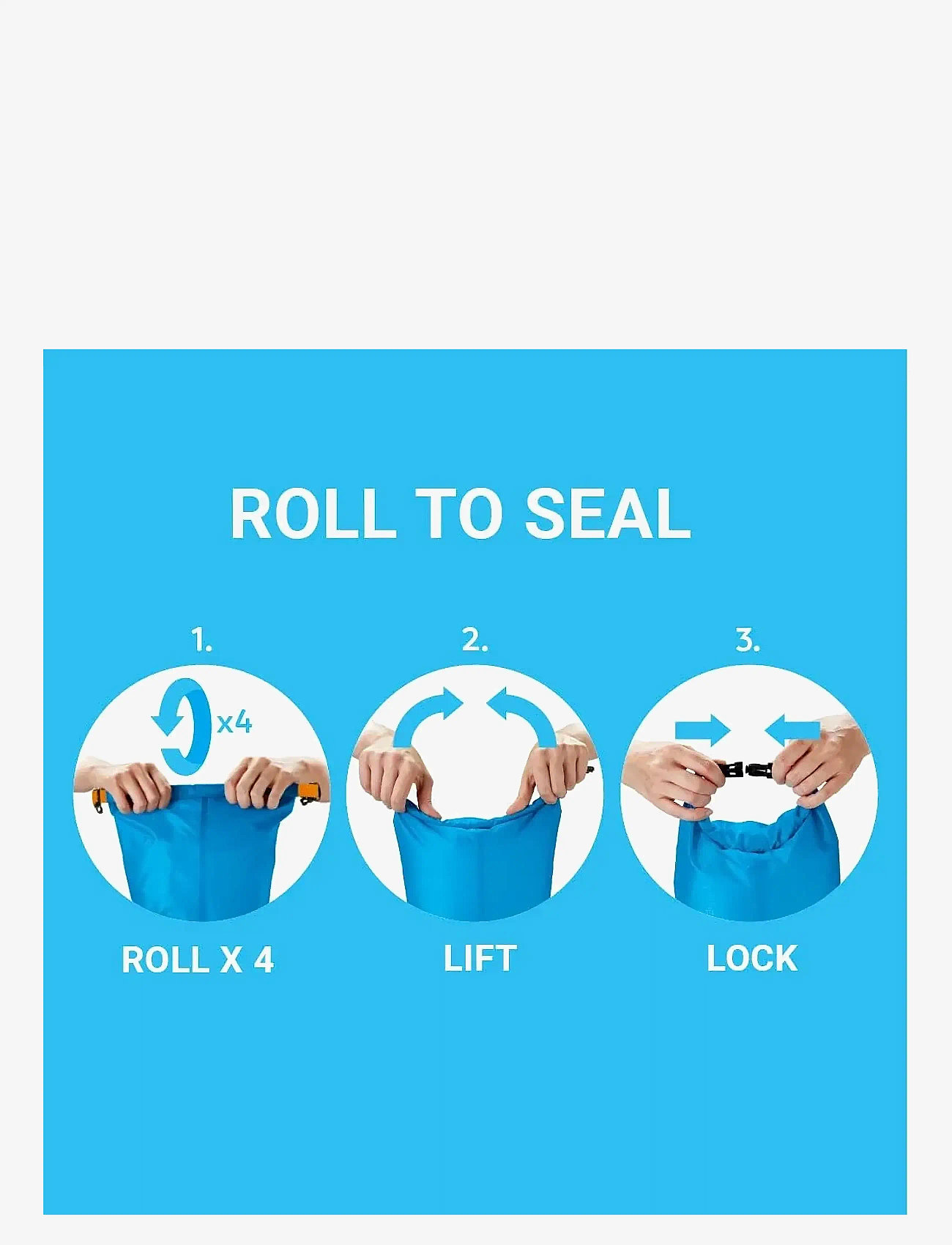 ROLL TO SEAL

1.

x4

ROLL X 4

2.

LIFT

3.

LOCK