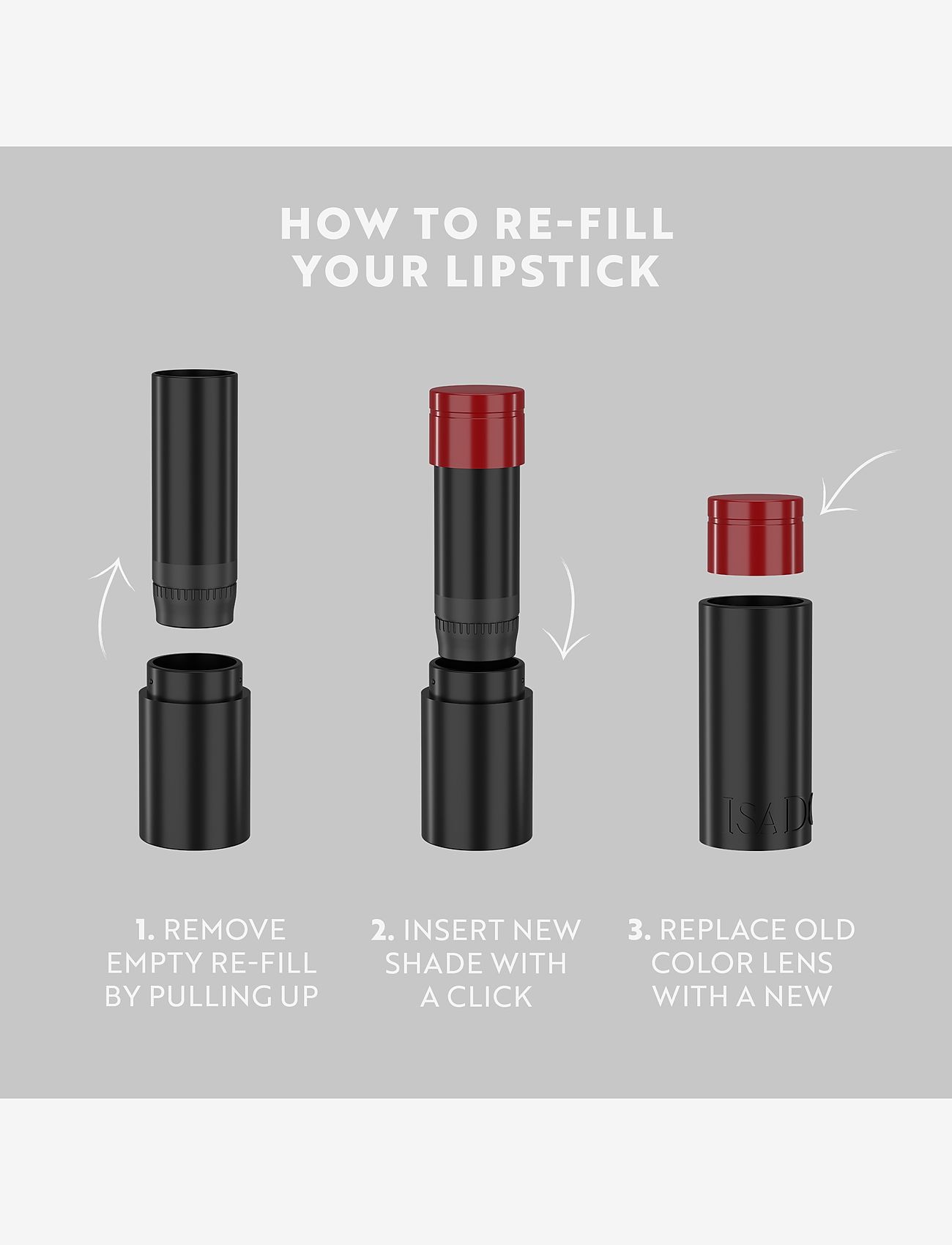 HOW TO RE-FILL YOUR LIPSTICK

ISADO

1. REMOVE EMPTY RE-FILL BY PULLING UP

2. INSERT NEW SHADE WITH A CLICK

3. REPLACE OLD COLOR LENS WITH A NEW