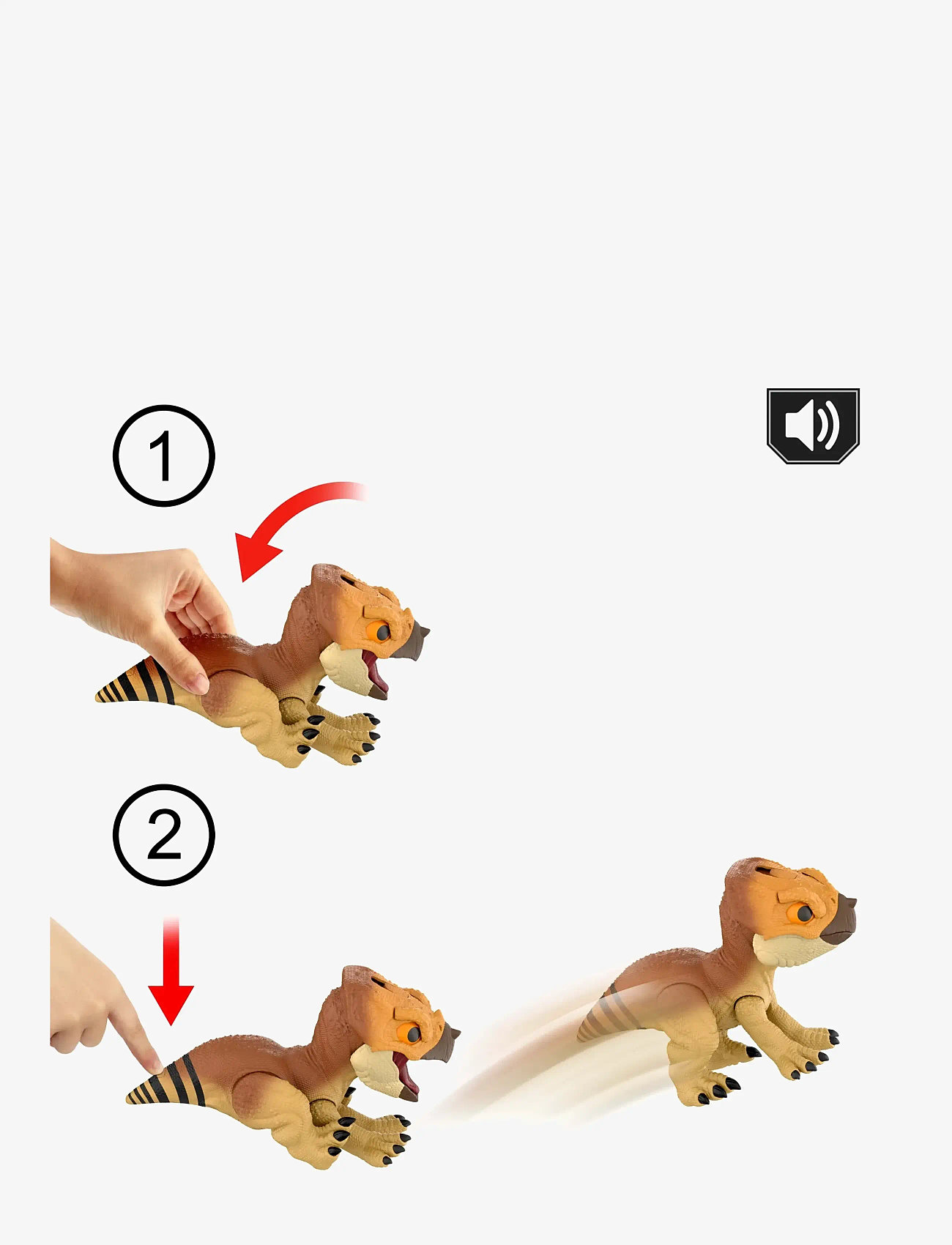 1

2