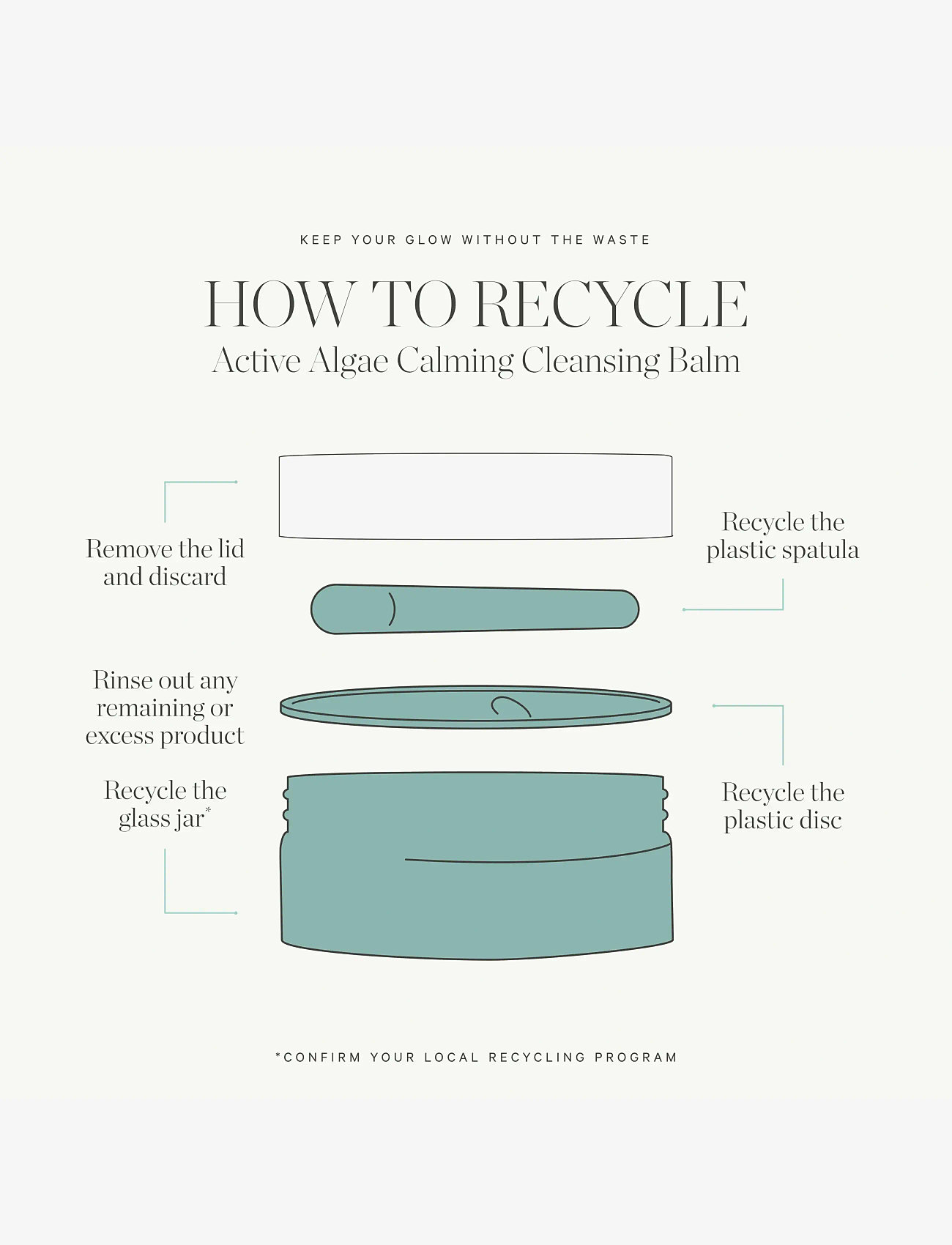 KEEP YOUR GLOW WITHOUT THE WASTE

HOW TO RECYCLE
Active Algae Calming Cleansing Balm

Remove the lid and discard

Recycle the plastic spatula

Rinse out any remaining or excess product

Recycle the glass jar*

Recycle the plastic disc

*CONFIRM YOUR LOCAL RECYCLING PROGRAM