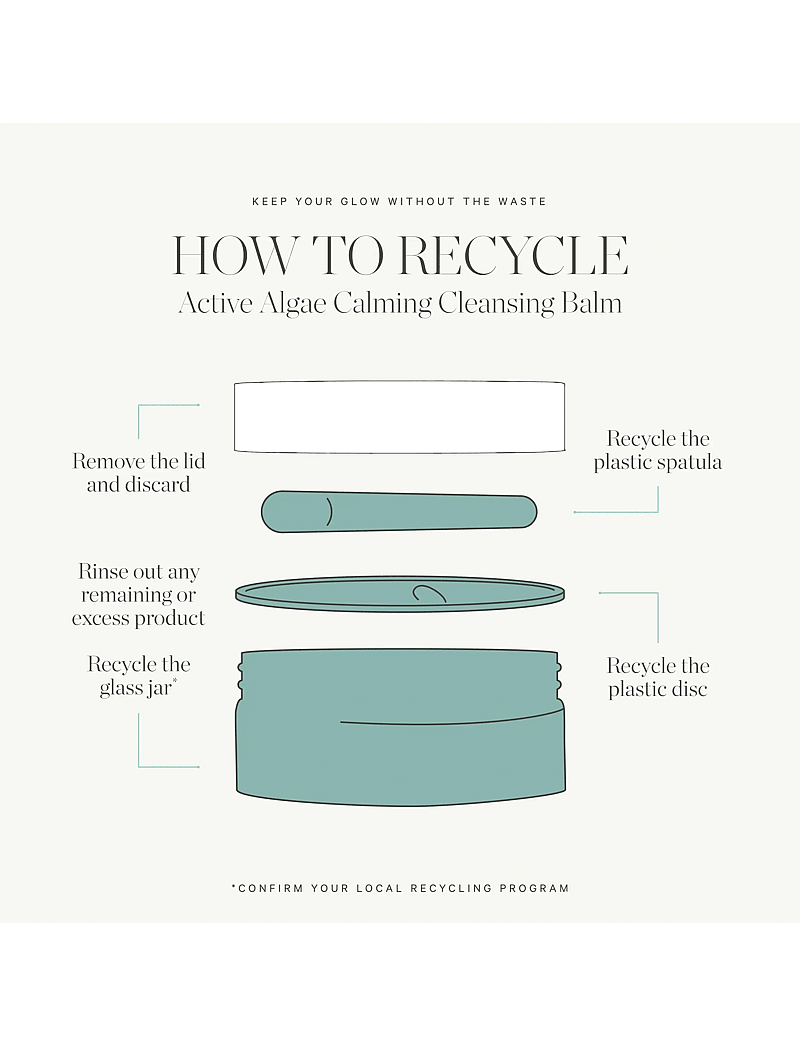 KEEP YOUR GLOW WITHOUT THE WASTE

HOW TO RECYCLE
Active Algae Calming Cleansing Balm

Remove the lid and discard

Recycle the plastic spatula

Rinse out any remaining or excess product

Recycle the glass jar*

Recycle the plastic disc

*CONFIRM YOUR LOCAL RECYCLING PROGRAM