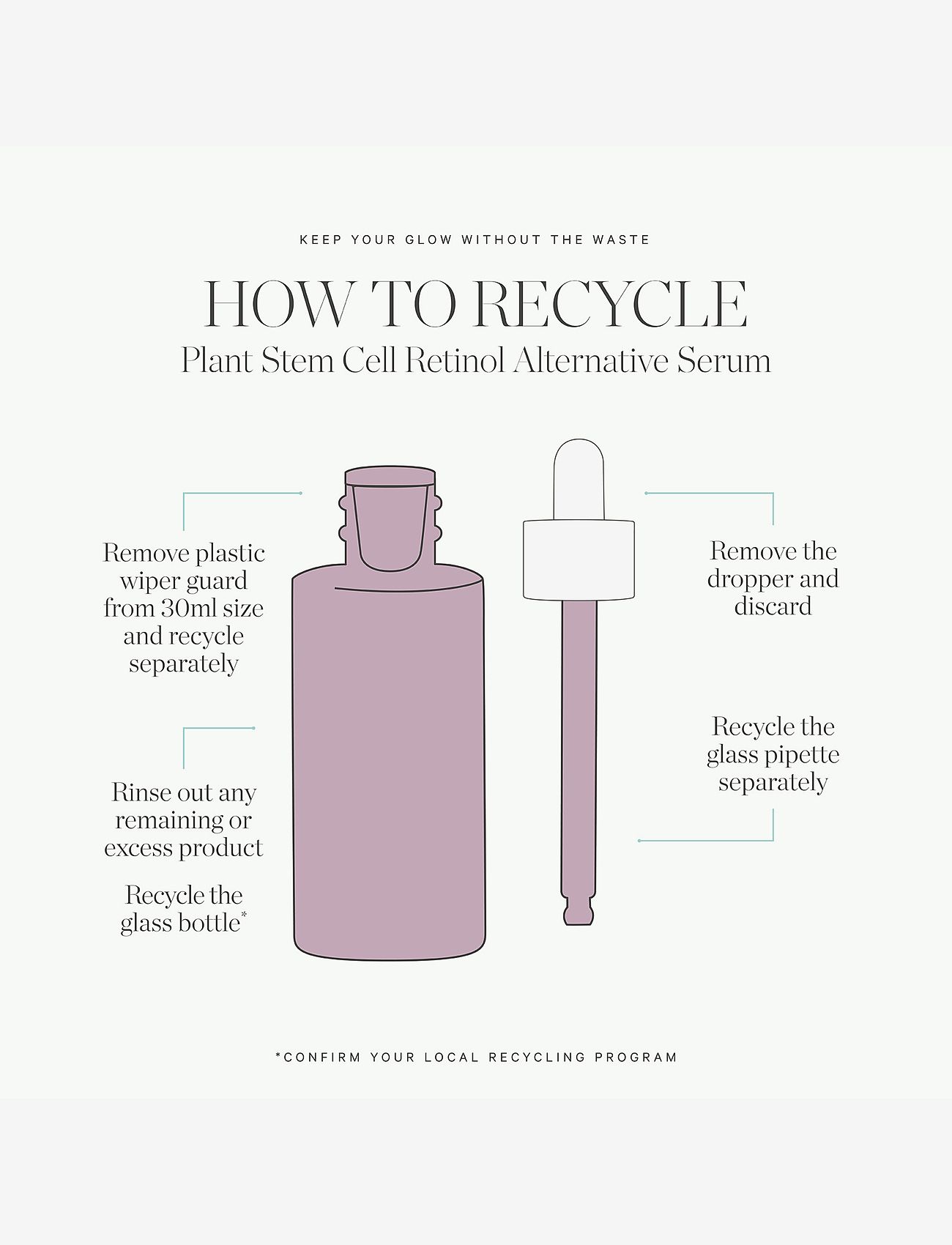 KEEP YOUR GLOW WITHOUT THE WASTE

HOW TO RECYCLE

Plant Stem Cell Retinol Alternative Serum

Remove plastic wiper guard from 30ml size and recycle separately

Rinse out any remaining or excess product

Recycle the glass bottle*

Remove the dropper and discard

Recycle the glass pipette separately

*CONFIRM YOUR LOCAL RECYCLING PROGRAM