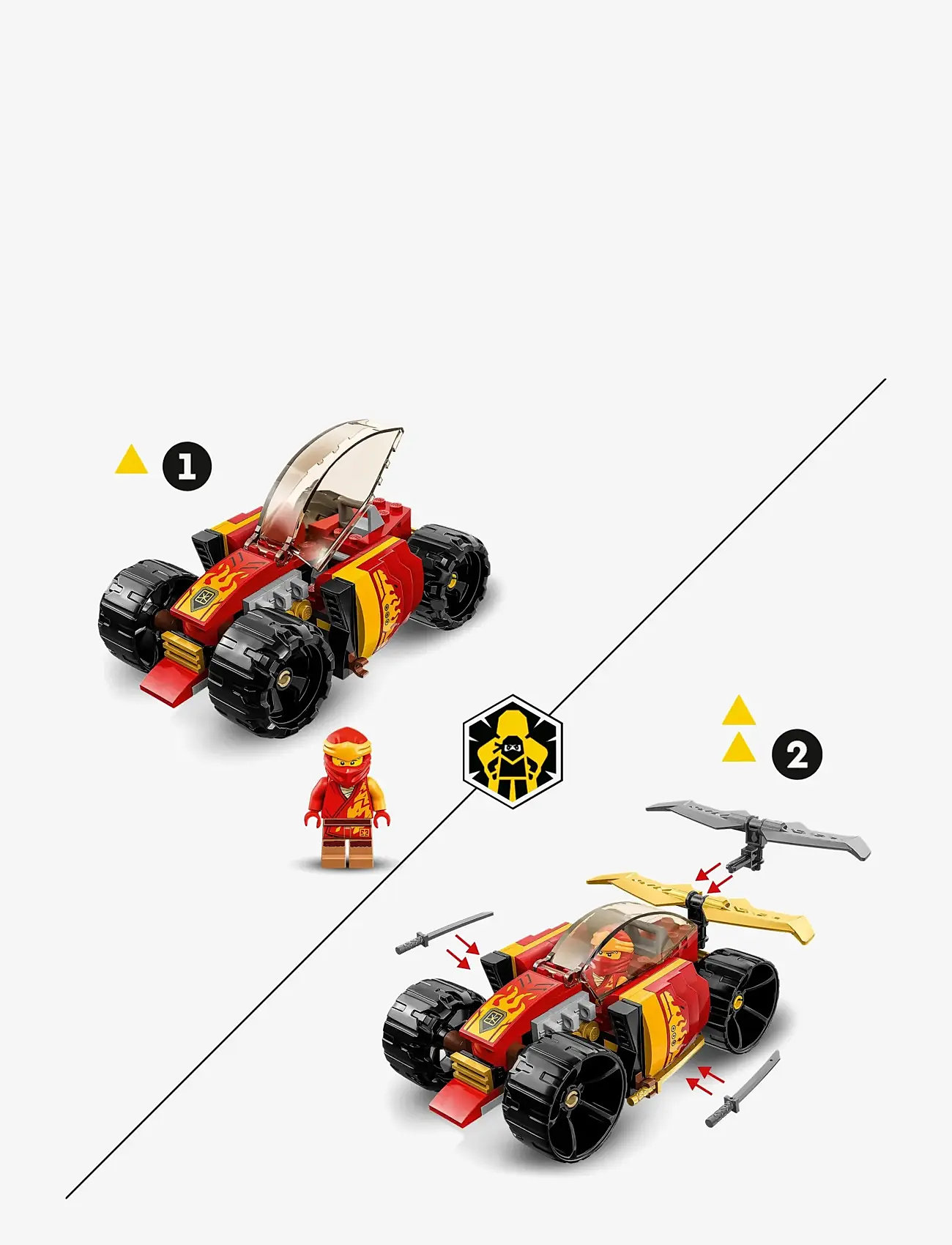 1

2