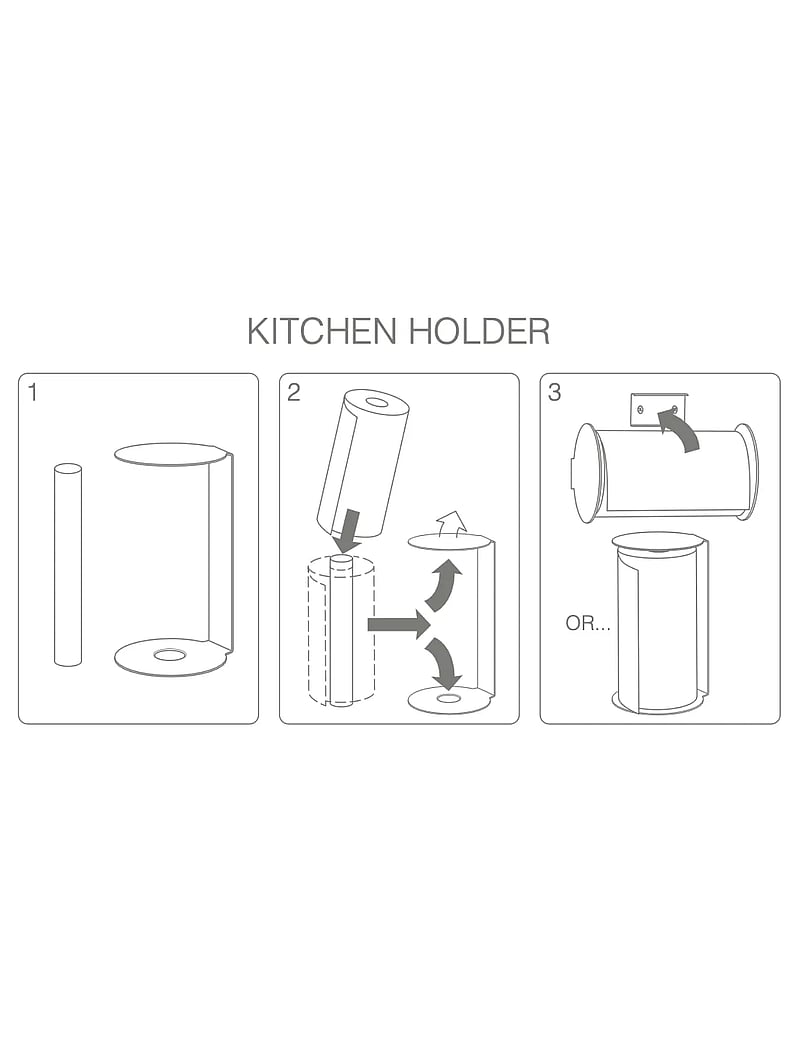 KITCHEN HOLDER

1

2

3

OR...