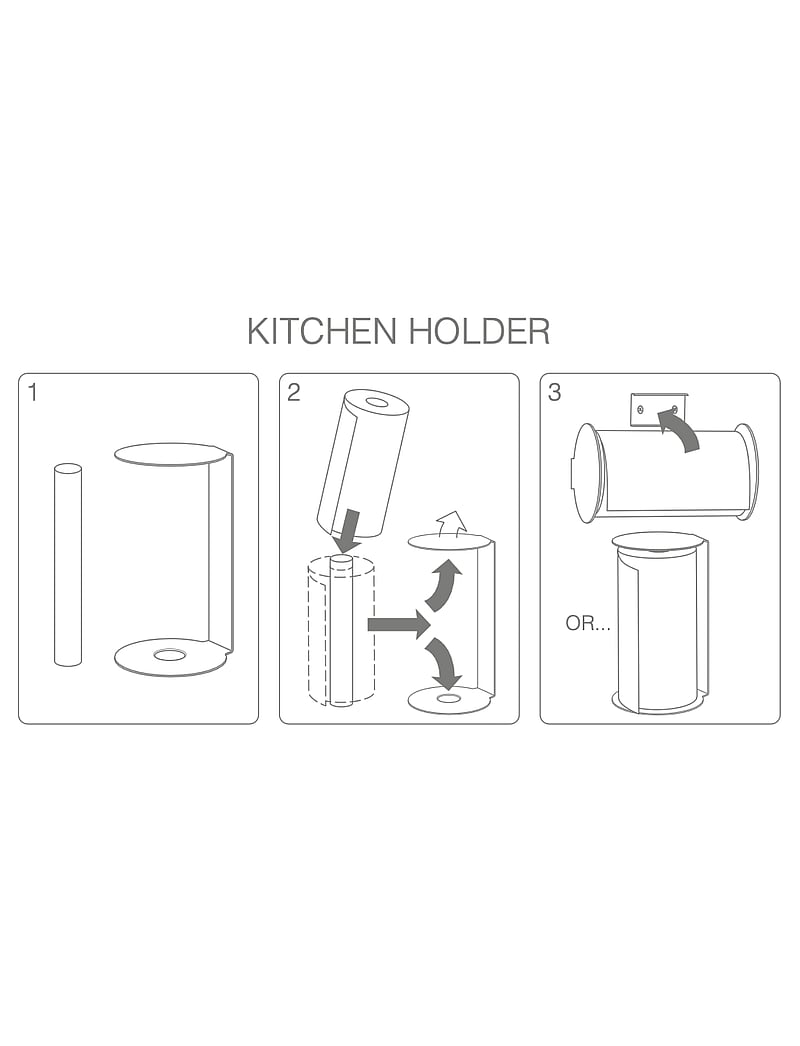 KITCHEN HOLDER

1

2

3

OR...