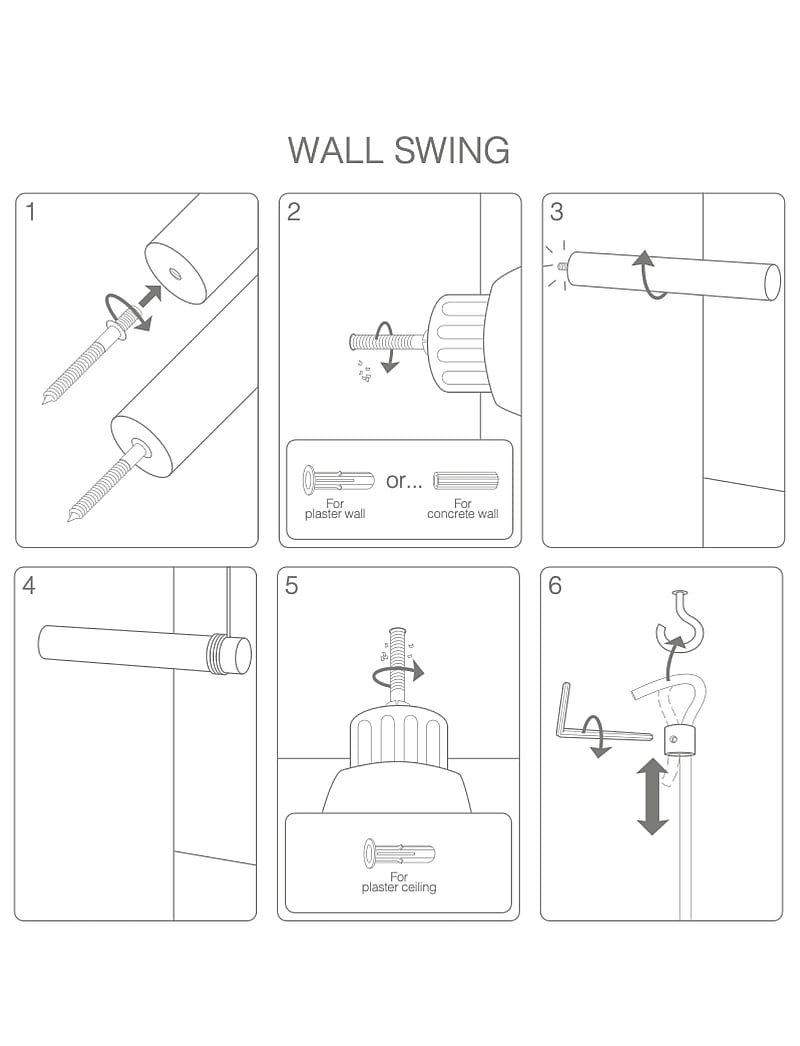 WALL SWING

1

2

For plaster wall

or...

For concrete wall

3

4

5

For plaster ceiling

6