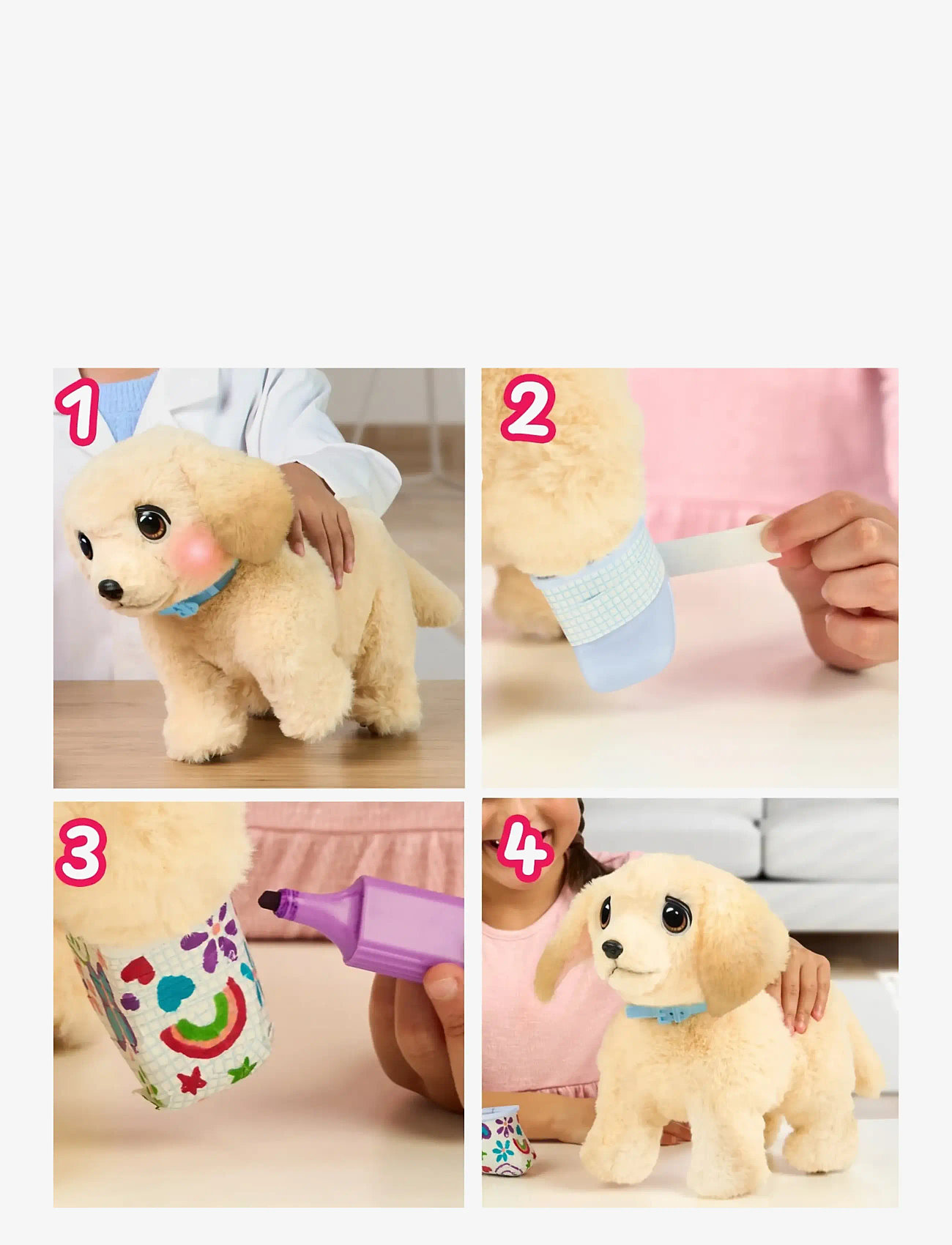 1

2

3

4