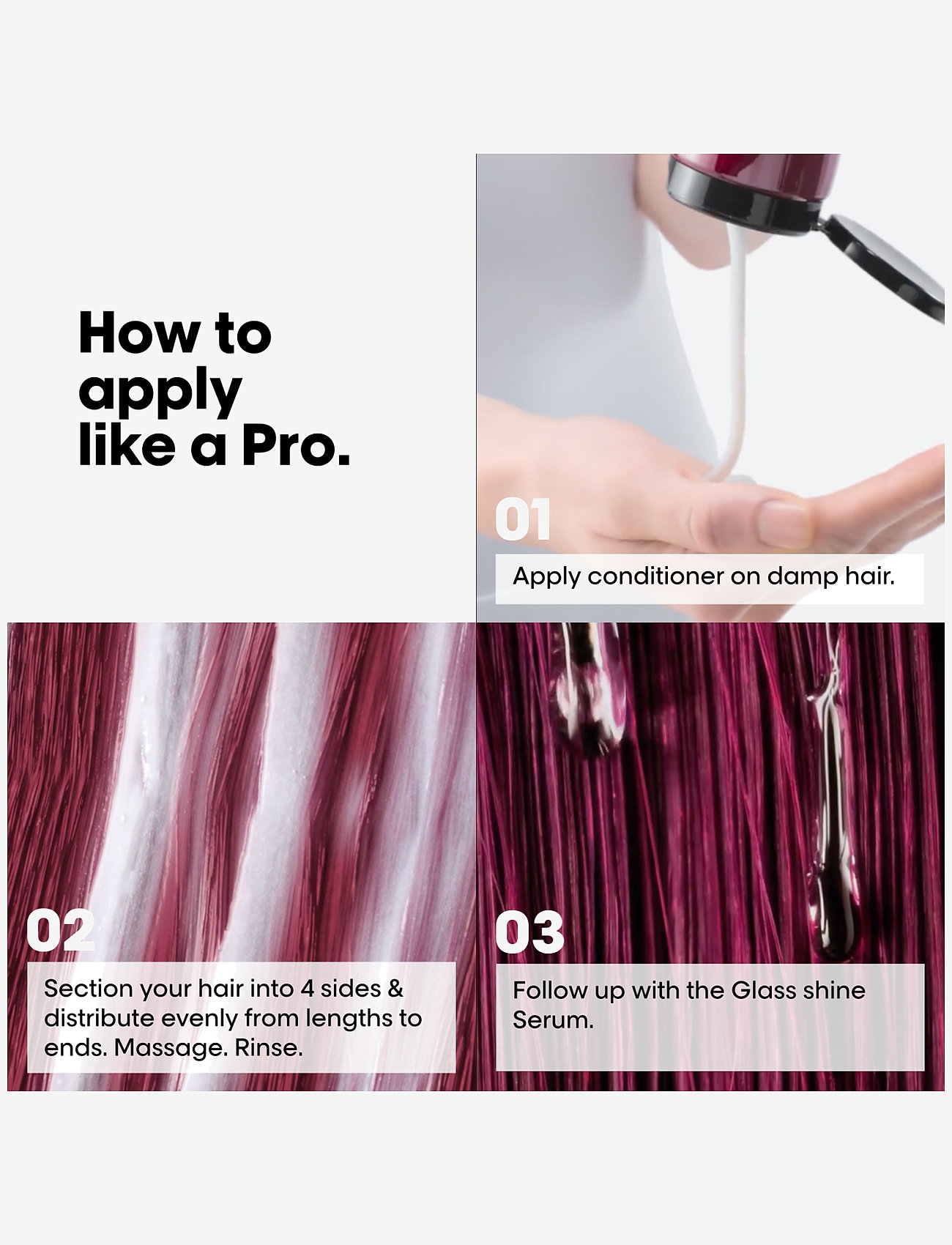 How to apply like a Pro.

01

Apply conditioner on damp hair.

02

Section your hair into 4 sides & distribute evenly from lengths to ends. Massage. Rinse.

03

Follow up with the Glass shine Serum.