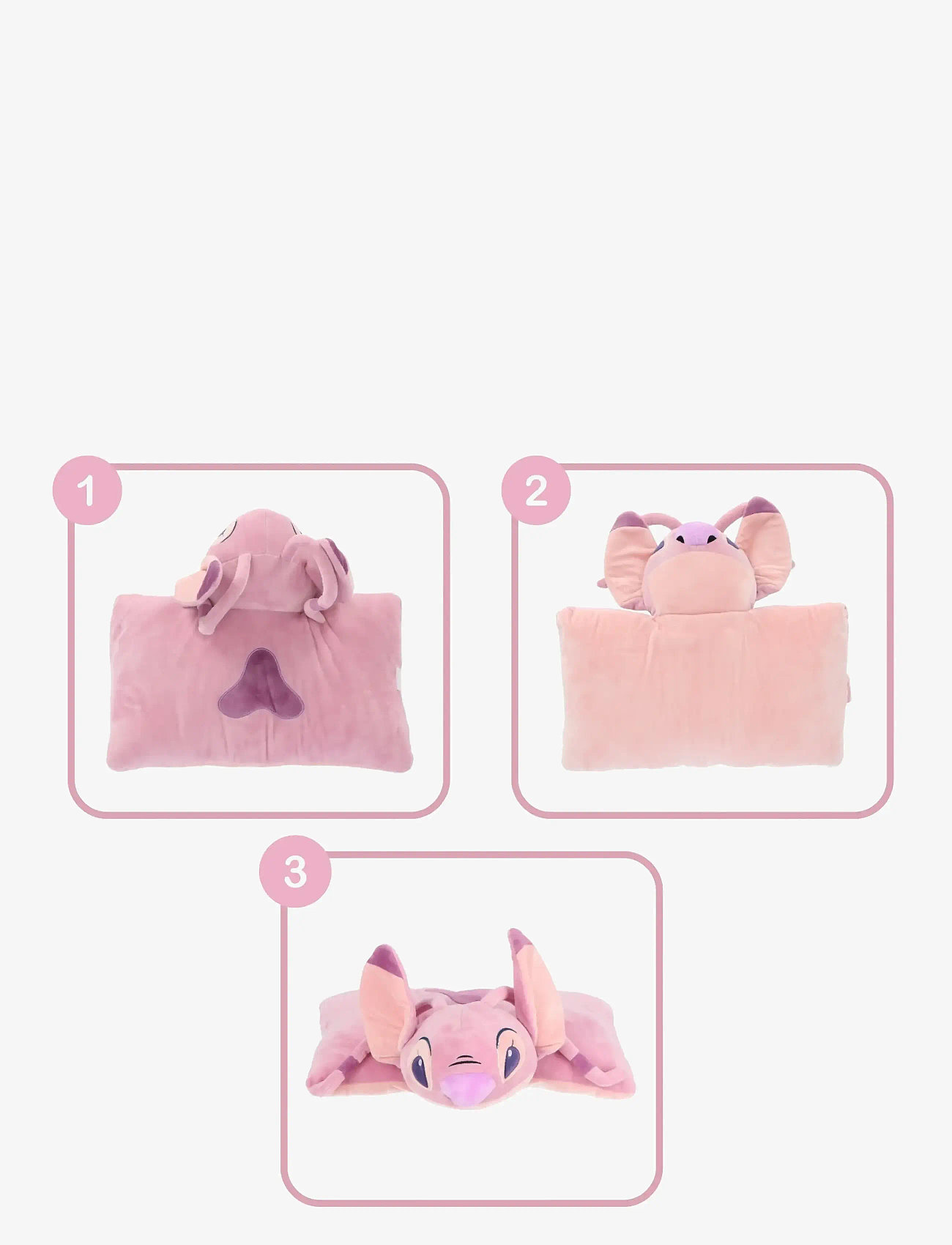 1

2

3