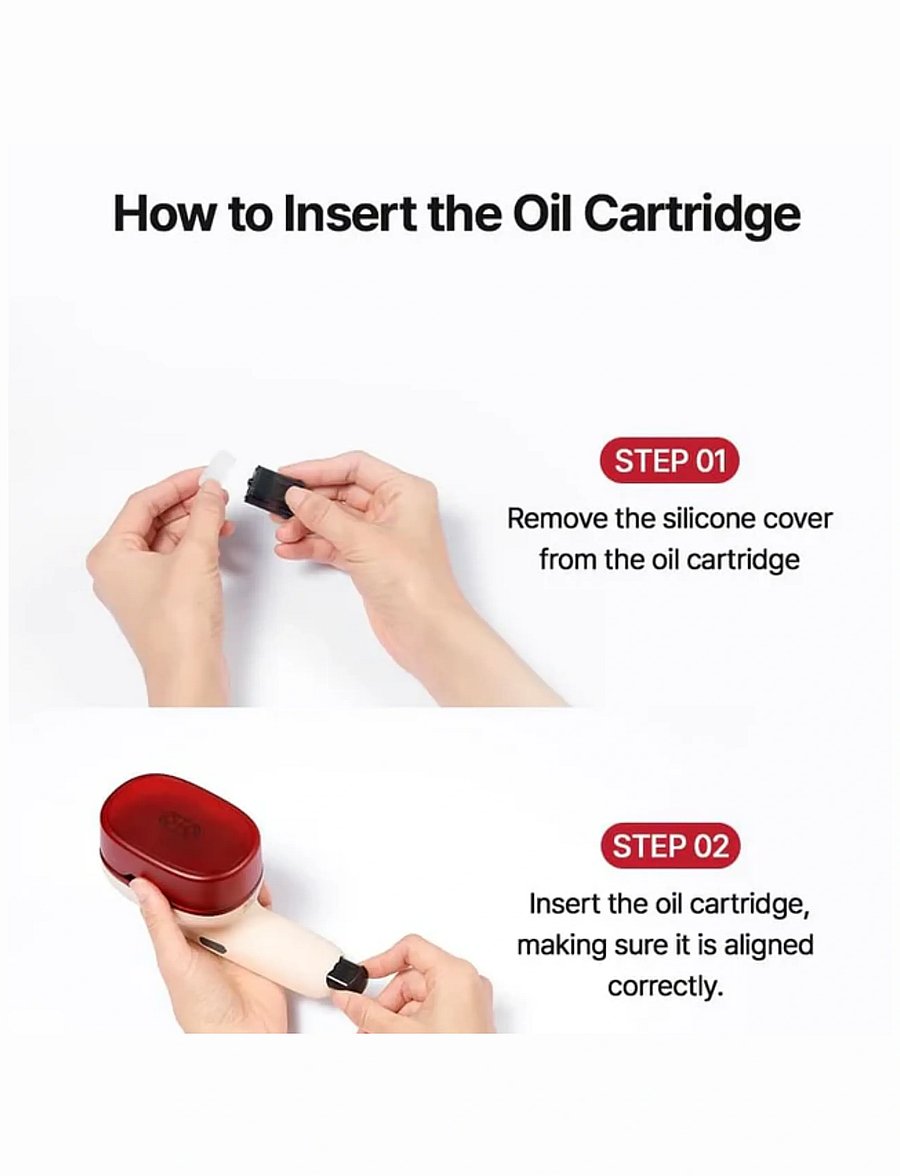 How to Insert the Oil Cartridge

STEP 01

Remove the silicone cover from the oil cartridge

STEP 02

Insert the oil cartridge, making sure it is aligned correctly.