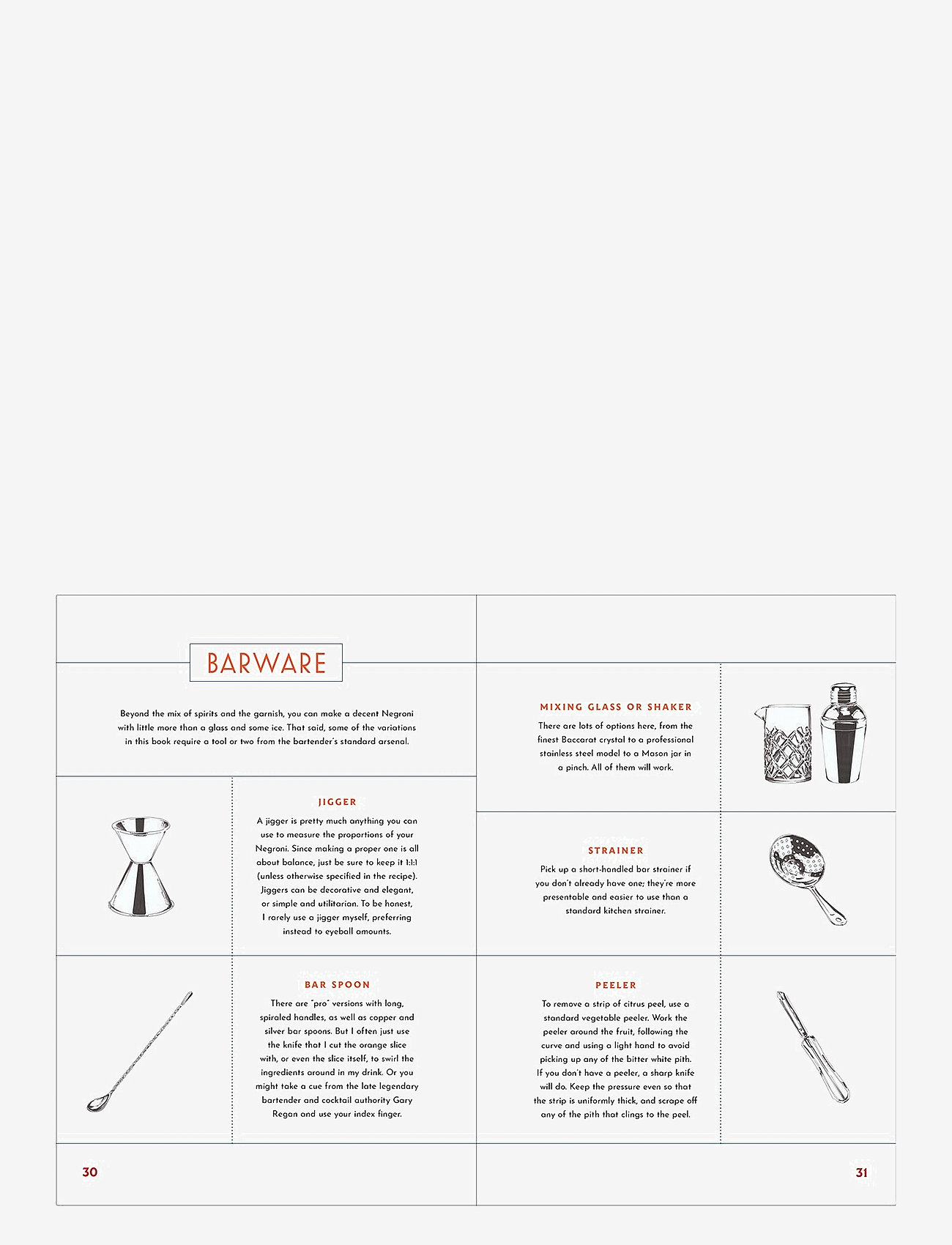 BARWARE

Beyond the mix of spirits and the garnish, you can make a decent Negroni with little more than a glass and some ice. That said, some of the variations in this book require a tool or two from the bartender's standard arsenal.

JIGGER

A jigger is pretty much anything you can use to measure the proportions of your Negroni. Since making a proper one is all about balance, just be sure to keep it 1:1:1 (unless otherwise specified in the recipe). Jiggers can be decorative and elegant, or simple and utilitarian. To be honest, I rarely use a jigger myself, preferring instead to eyeball amounts.

BAR SPOON

There are "pro" versions with long, spiraled handles, as well as copper and silver bar spoons. But I often just use the knife that I cut the orange slice with, or even the slice itself, to swirl the ingredients around in my drink. Or you might take a cue from the late legendary bartender and cocktail authority Gary Regan and use your index finger.

30

MIXING GLASS OR SHAKER

There are lots of options here, from the finest Baccarat crystal to a professional stainless steel model to a Mason jar in a pinch. All of them will work.

STRAINER

Pick up a short-handled bar strainer if you don't already have one; they're more presentable and easier to use than a standard kitchen strainer.

PEELER

To remove a strip of citrus peel, use a standard vegetable peeler. Work the peeler around the fruit, following the curve and using a light hand to avoid picking up any of the bitter white pith. If you don't have a peeler, a sharp knife will do. Keep the pressure even so that the strip is uniformly thick, and scrape off any of the pith that clings to the peel.

31