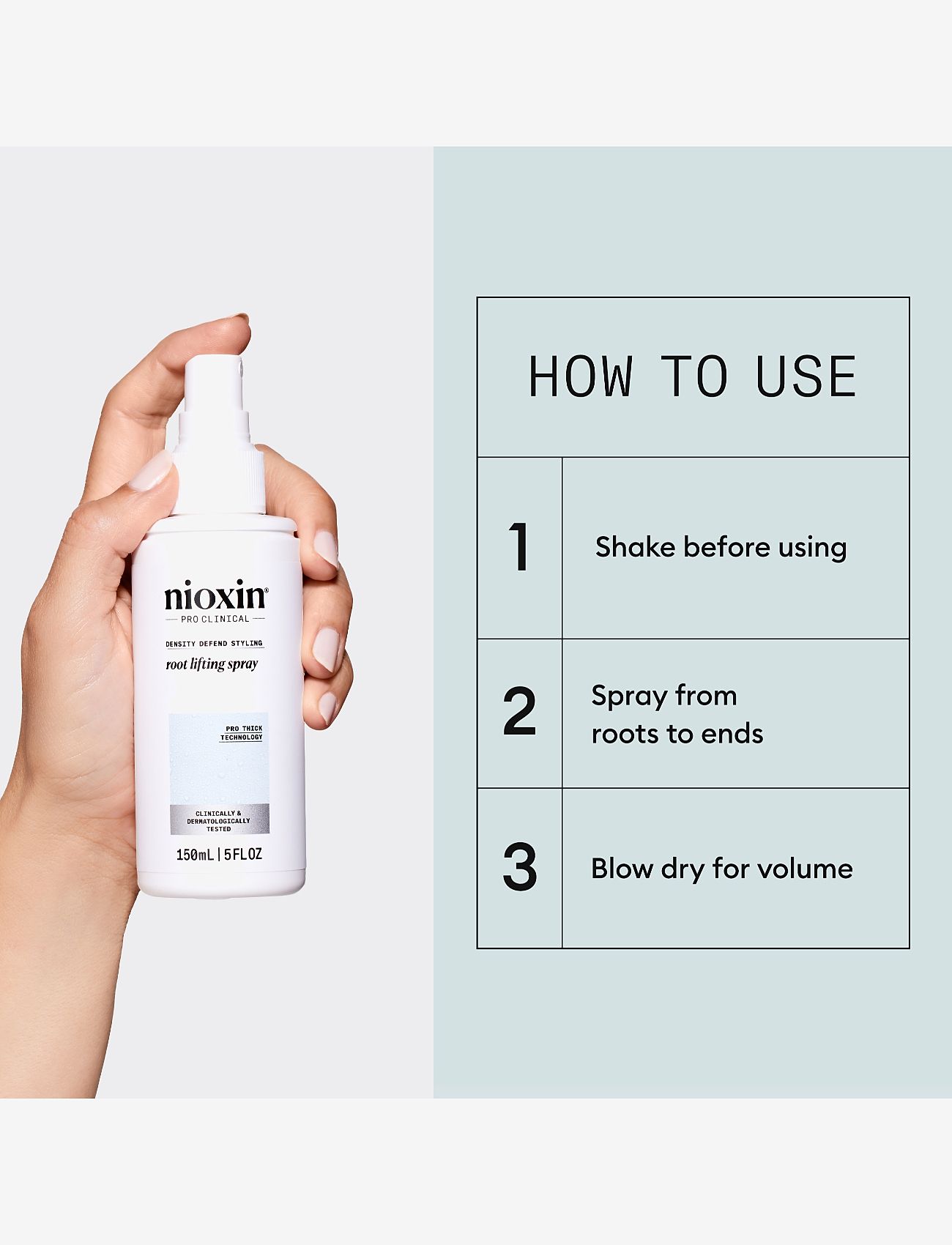 nioxin®
PRO CLINICAL
DENSITY DEFEND STYLING
root lifting spray
PRO THICK TECHNOLOGY
CLINICALLY & DERMATOLOGICALLY TESTED
150mL | 5 FL OZ

HOW TO USE

| 1 | Shake before using |
|---|---|
| 2 | Spray from roots to ends |
| 3 | Blow dry for volume |