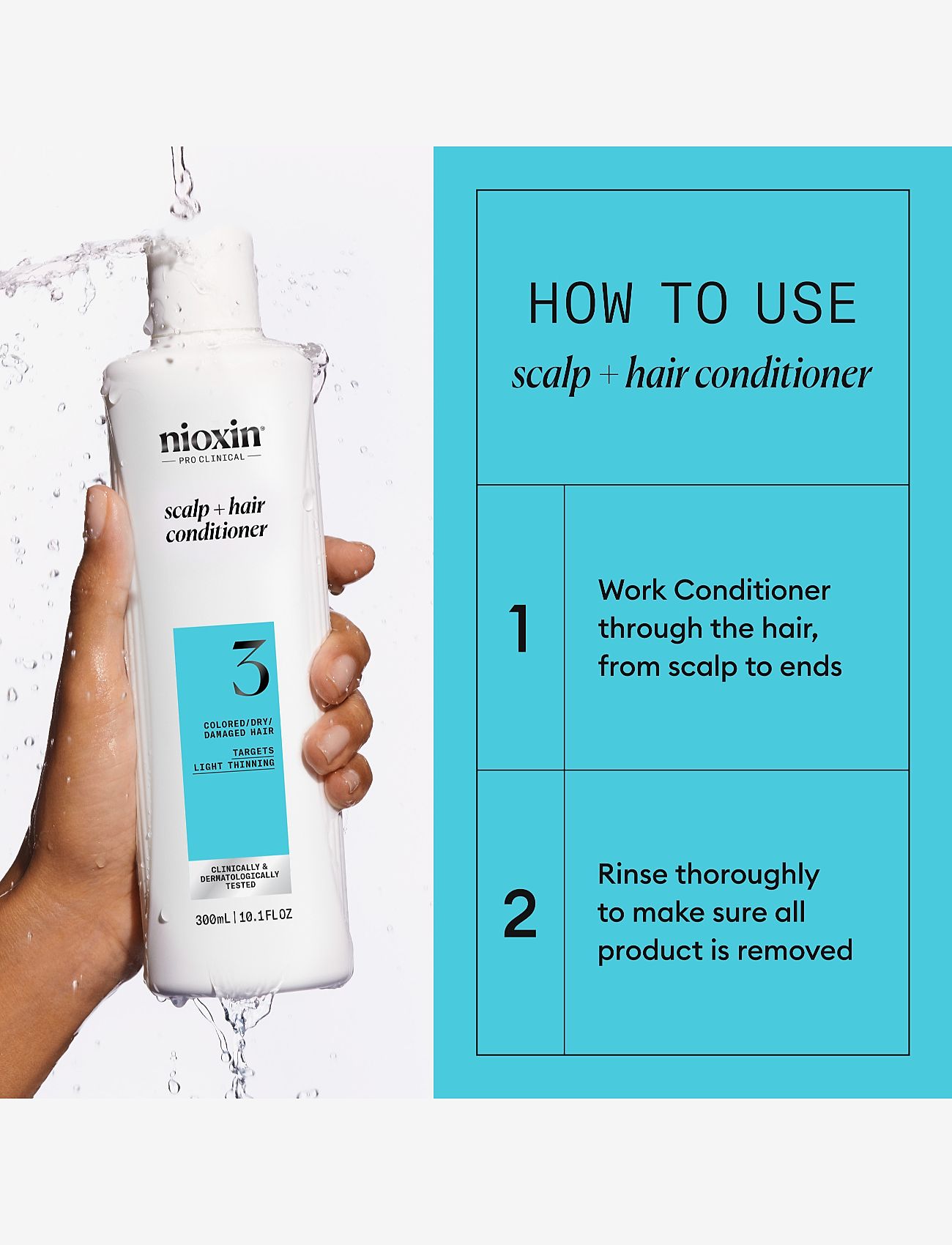 nioxin
PRO CLINICAL

scalp + hair conditioner

3

COLORED/DRY/ DAMAGED HAIR

TARGETS LIGHT THINNING

CLINICALLY & DERMATOLOGICALLY TESTED

300mL | 10.1FL OZ

HOW TO USE
scalp + hair conditioner

1 Work Conditioner through the hair, from scalp to ends

2 Rinse thoroughly to make sure all product is removed