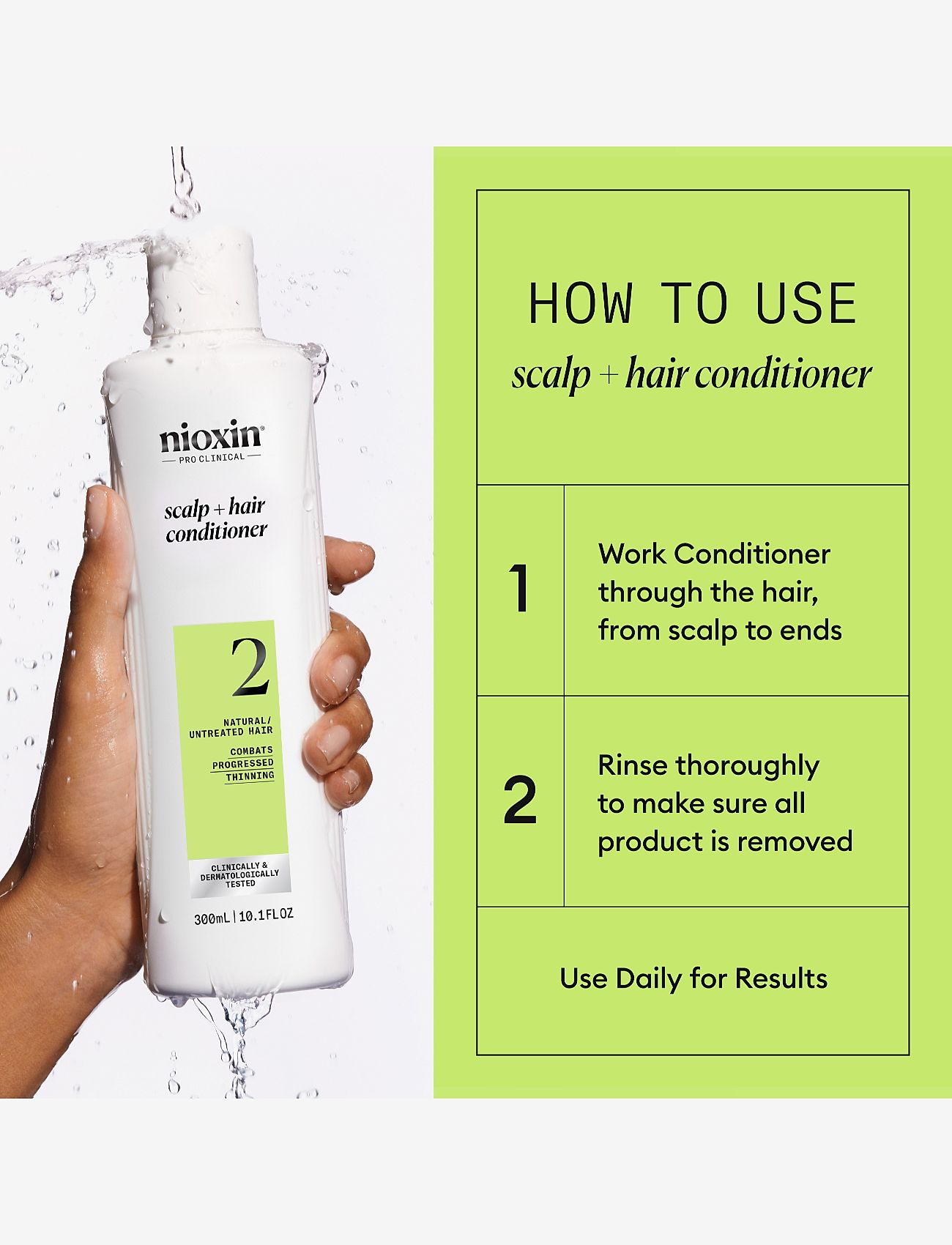 nioxin
PRO CLINICAL

scalp + hair conditioner

2

NATURAL/ UNTREATED HAIR

COMBATS PROGRESSED THINNING

CLINICALLY & DERMATOLOGICALLY TESTED

300mL | 10.1 FL OZ

HOW TO USE
scalp + hair conditioner

1 Work Conditioner through the hair, from scalp to ends

2 Rinse thoroughly to make sure all product is removed

Use Daily for Results