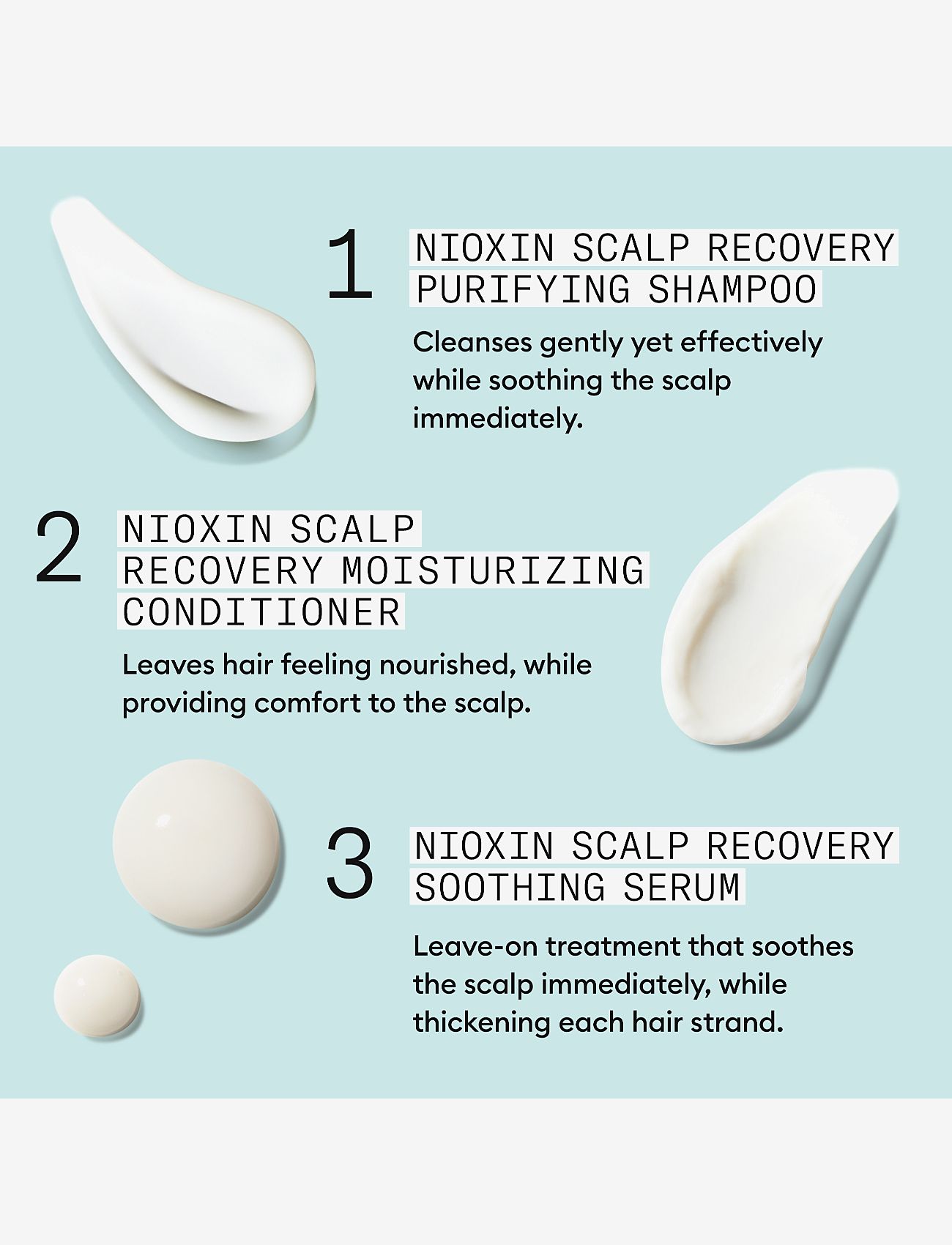 1 NIOXIN SCALP RECOVERY PURIFYING SHAMPOO

Cleanses gently yet effectively while soothing the scalp immediately.

2 NIOXIN SCALP RECOVERY MOISTURIZING CONDITIONER

Leaves hair feeling nourished, while providing comfort to the scalp.

3 NIOXIN SCALP RECOVERY SOOTHING SERUM

Leave-on treatment that soothes the scalp immediately, while thickening each hair strand.