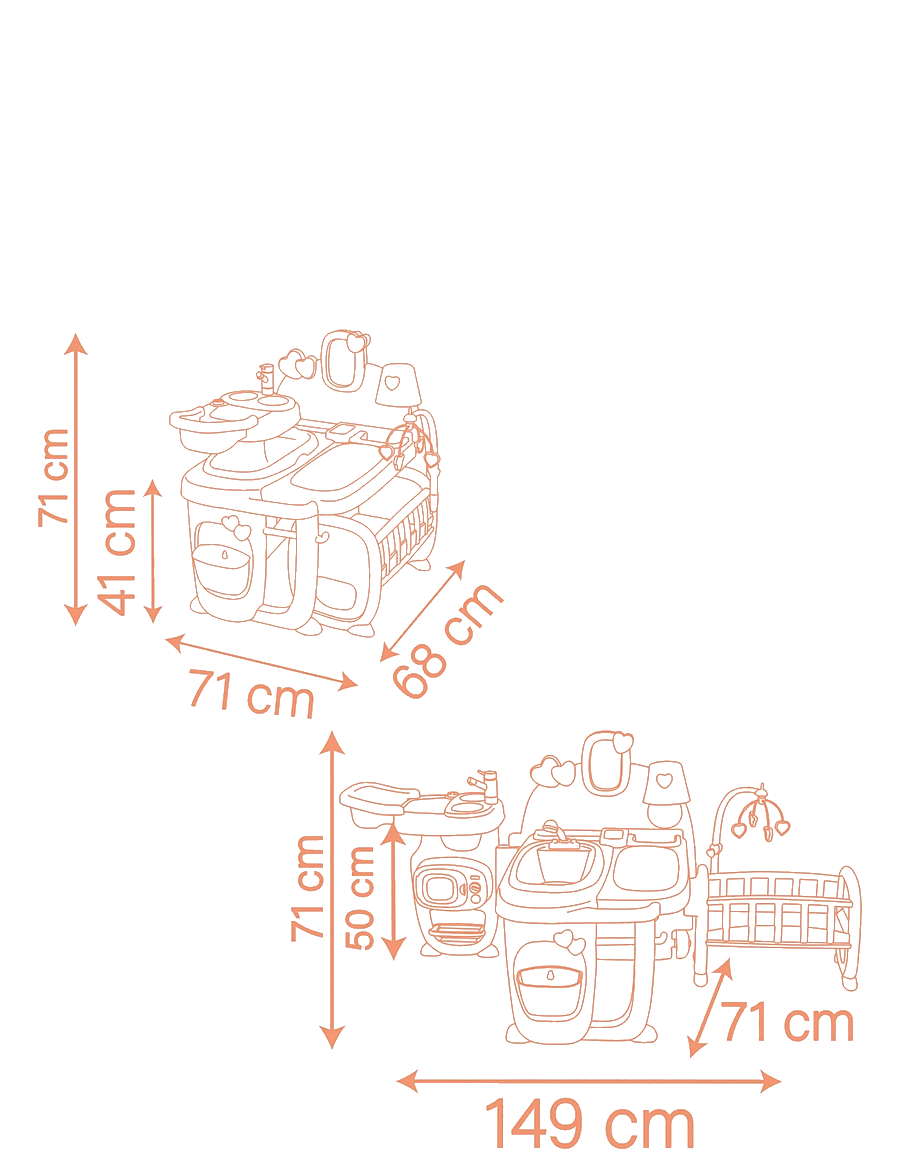 71 cm
41 cm
71 cm
68 cm
71 cm
50 cm
71 cm
149 cm