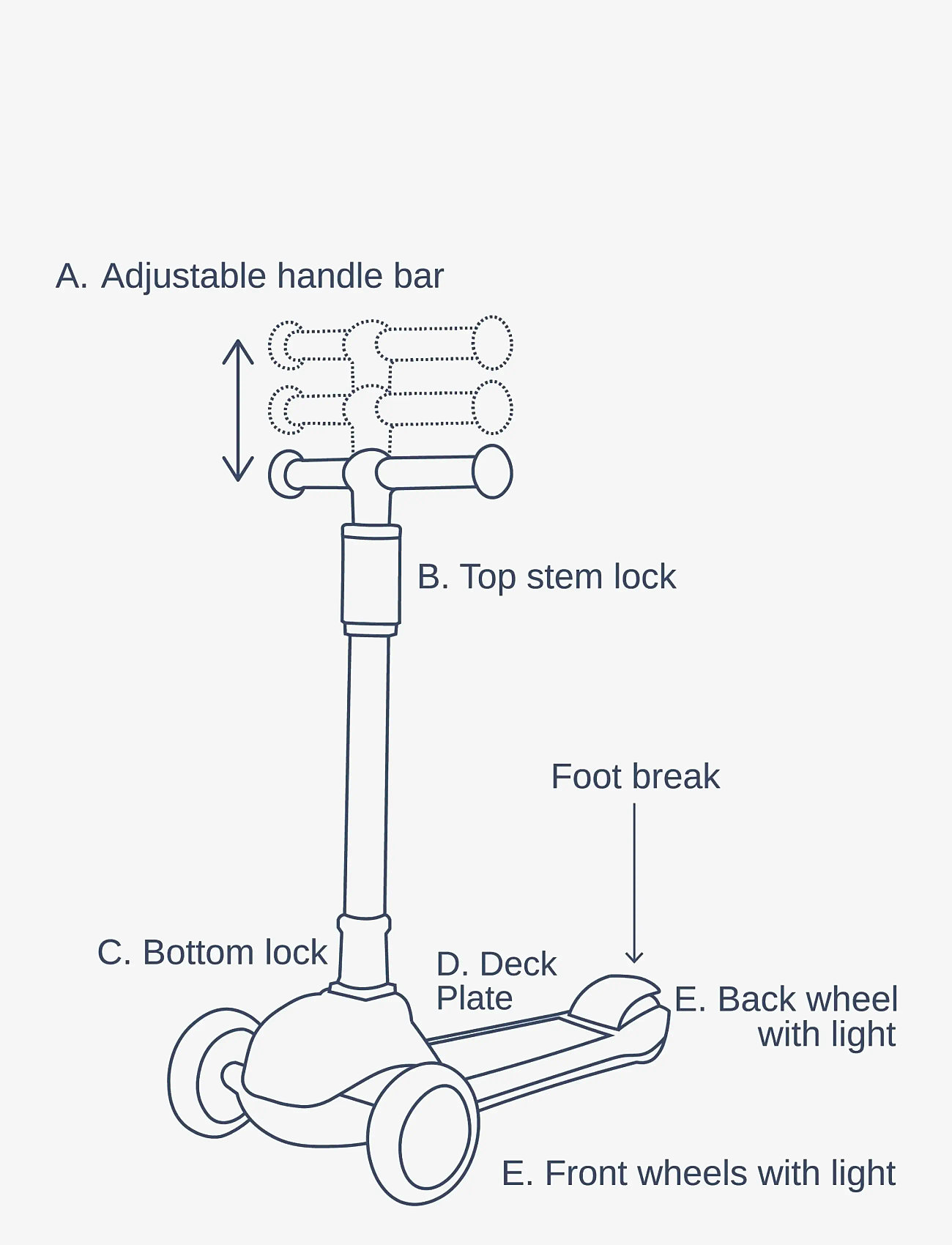 A. Adjustable handle bar

B. Top stem lock

Foot break

C. Bottom lock

D. Deck Plate

E. Back wheel with light

E. Front wheels with light